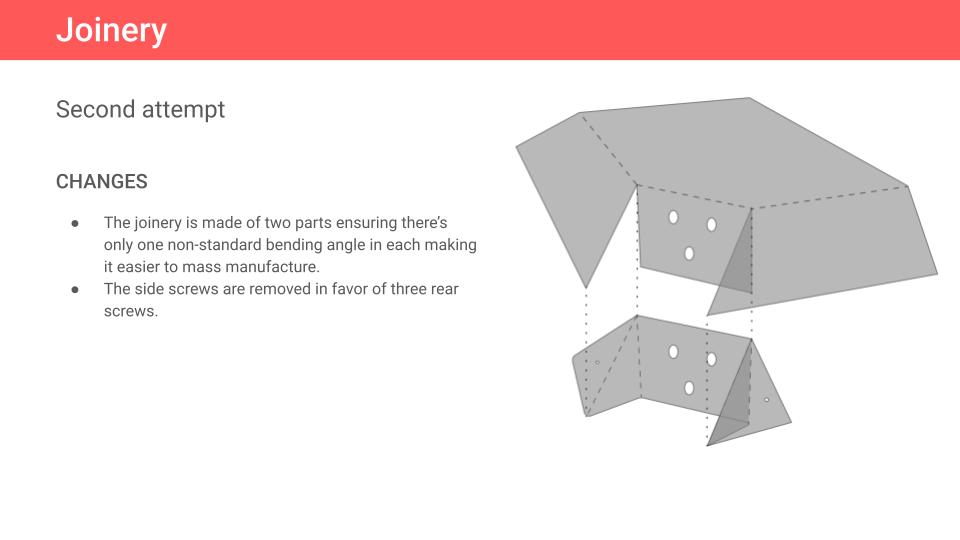 Joinery

Second attempt

CHANGES

● The joinery is made of two parts ensuring there's only one non-standard bending angle in each making it easier to mass manufacture.
● The side screws are removed in favor of three rear screws.